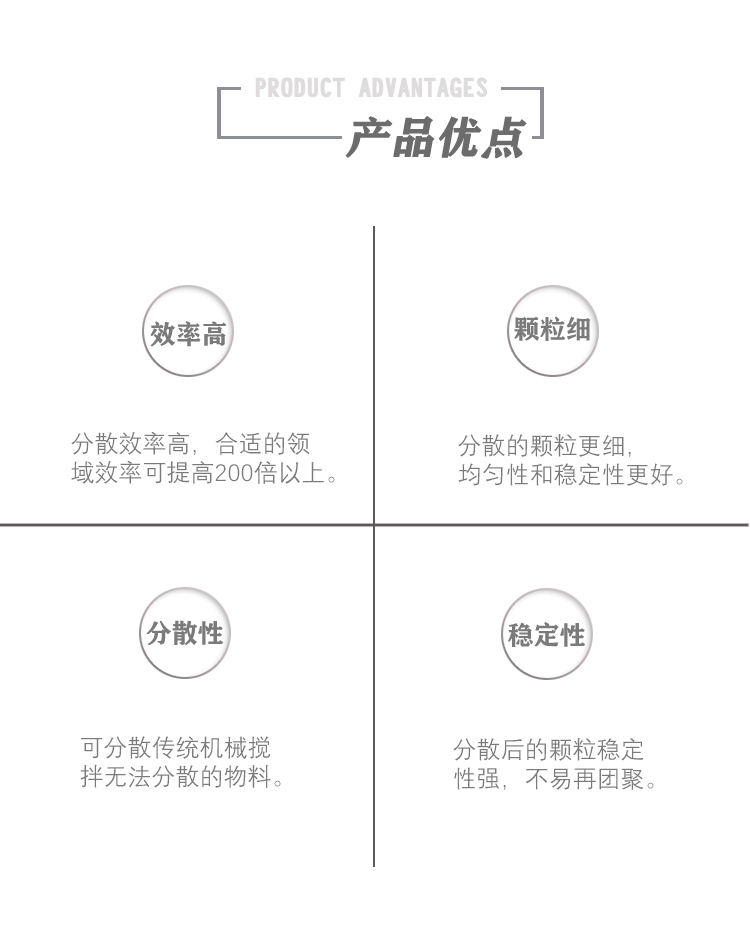 PRODUCT ADVANTAGES
产品优点

效率高

分散效率高，合适的领域效率可提高200倍以上。

颗粒细

分散的颗粒更细，均匀性和稳定性更好。

分散性

可分散传统机械搅拌无法分散的物料。

稳定性

分散后的颗粒稳定性强，不易再团聚。